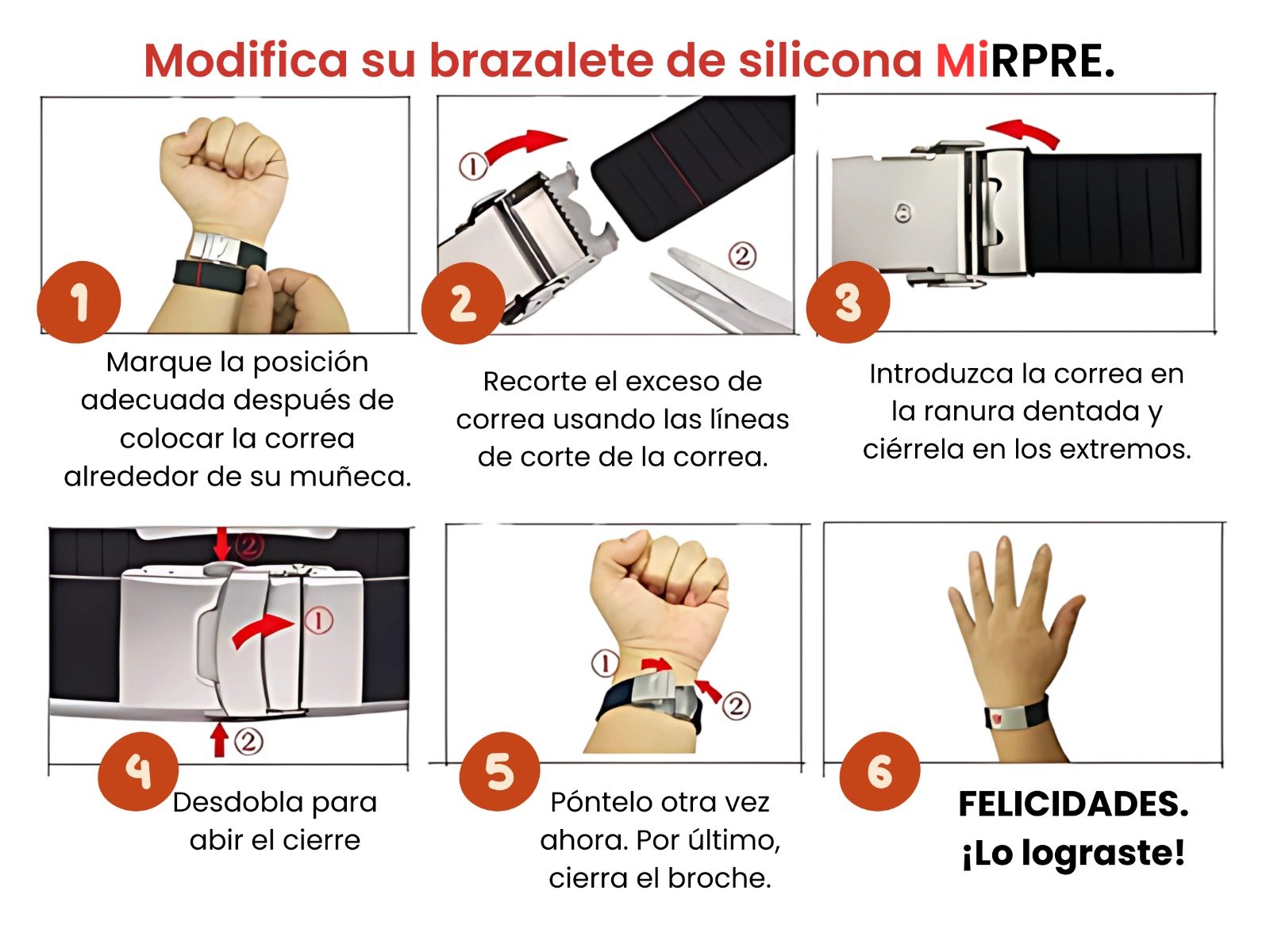 Modifica su brazalete de silicona MiRPRE.

1

Marque la posición adecuada después de colocar la correa alrededor de su muñeca.

①

②

2

Recorte el exceso de correa usando las líneas de corte de la correa.

3

Introduzca la correa en la ranura dentada y ciérrela en los extremos.

②

①

②

4

Desdobla para abir el cierre

①

②

5

Póntelo otra vez ahora. Por último, cierra el broche.

6

FELICIDADES. ¡Lo lograste!