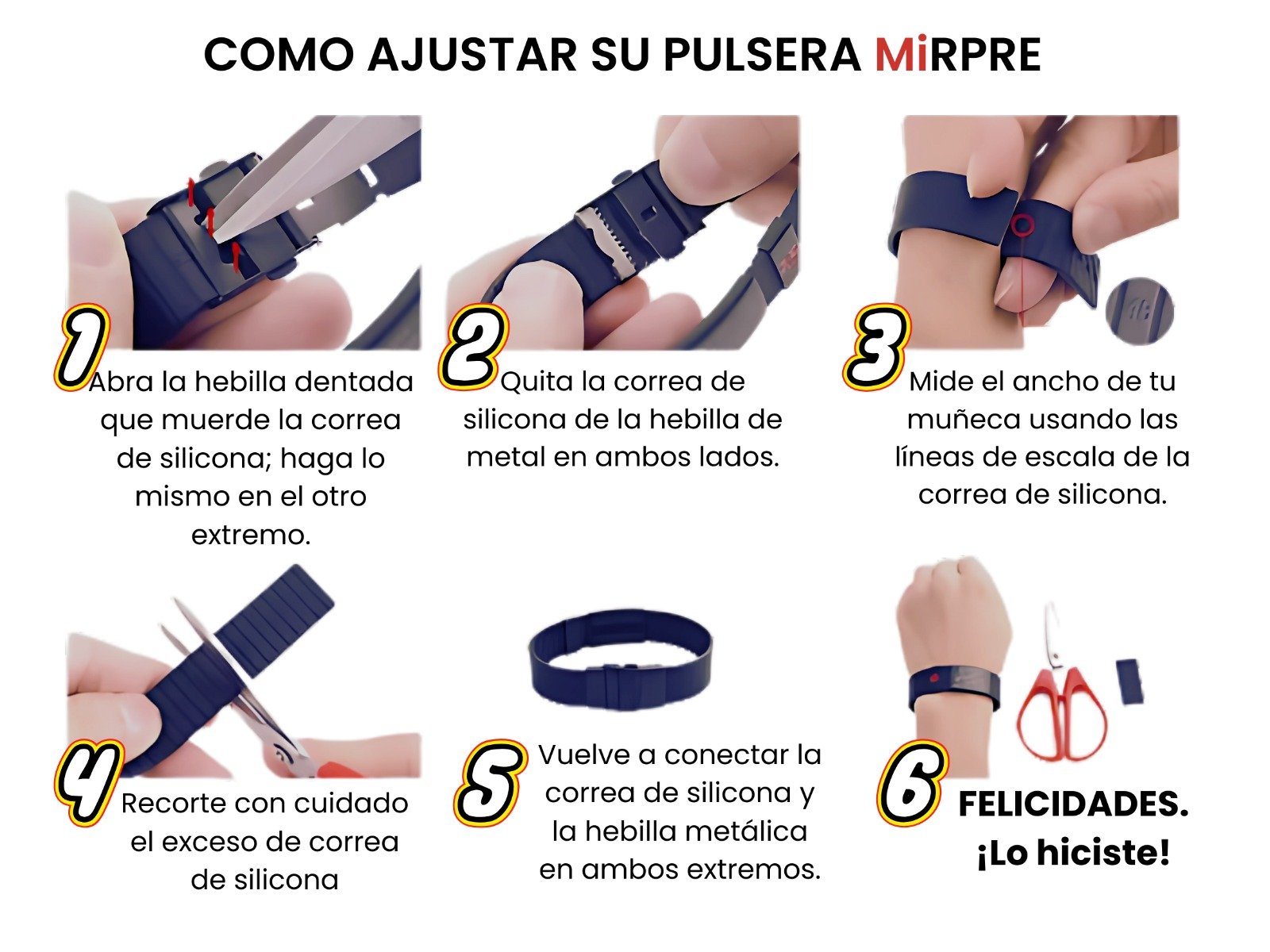 COMO AJUSTAR SU PULSERA MiRPRE

1 Abra la hebilla dentada que muerde la correa de silicona; haga lo mismo en el otro extremo.

2 Quita la correa de silicona de la hebilla de metal en ambos lados.

3 Mide el ancho de tu muñeca usando las líneas de escala de la correa de silicona.

4 Recorte con cuidado el exceso de correa de silicona

5 Vuelve a conectar la correa de silicona y la hebilla metálica en ambos extremos.

6 FELICIDADES. ¡Lo hiciste!